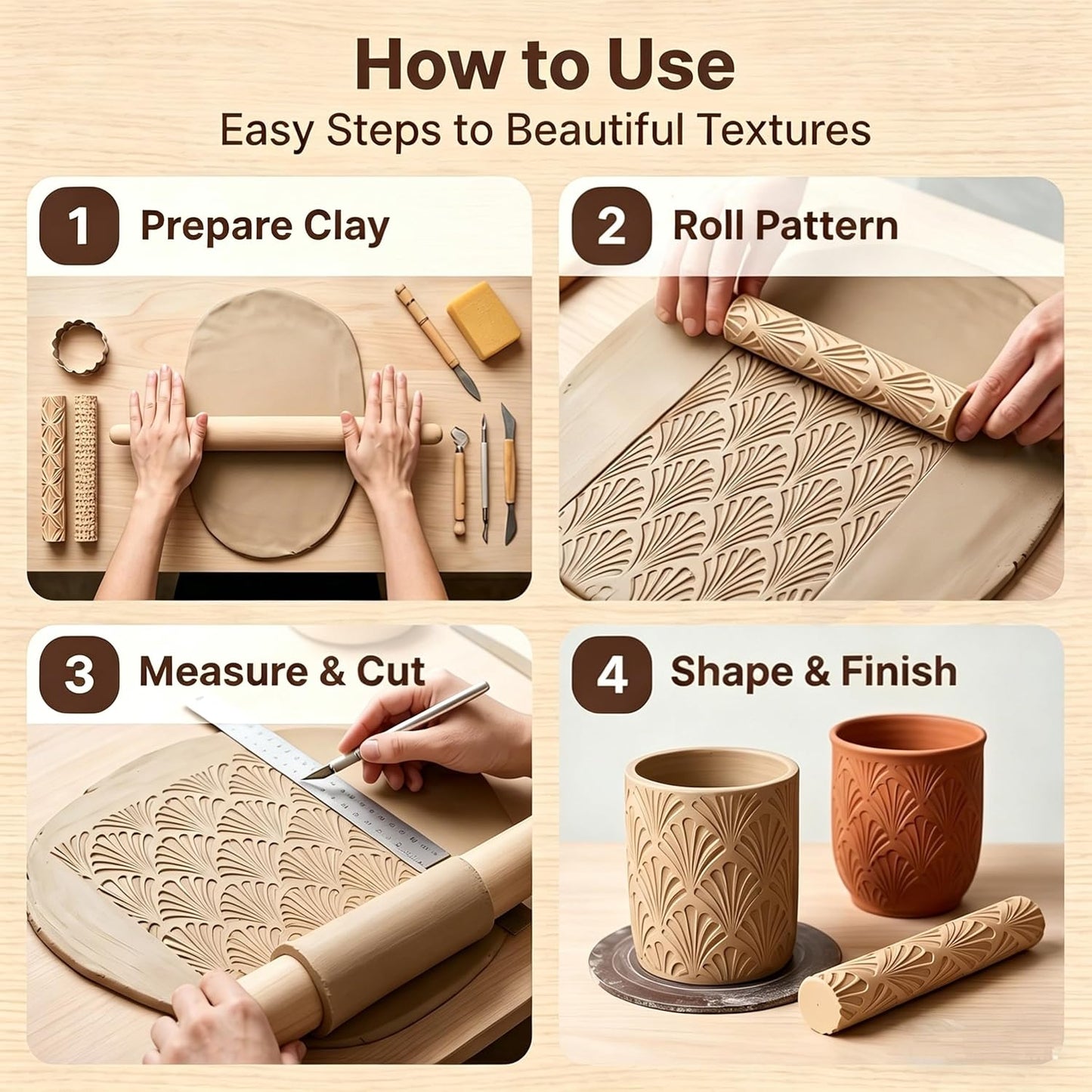 How to Use
Easy Steps to Beautiful Textures

1 Prepare Clay

2 Roll Pattern

3 Measure & Cut

4 Shape & Finish