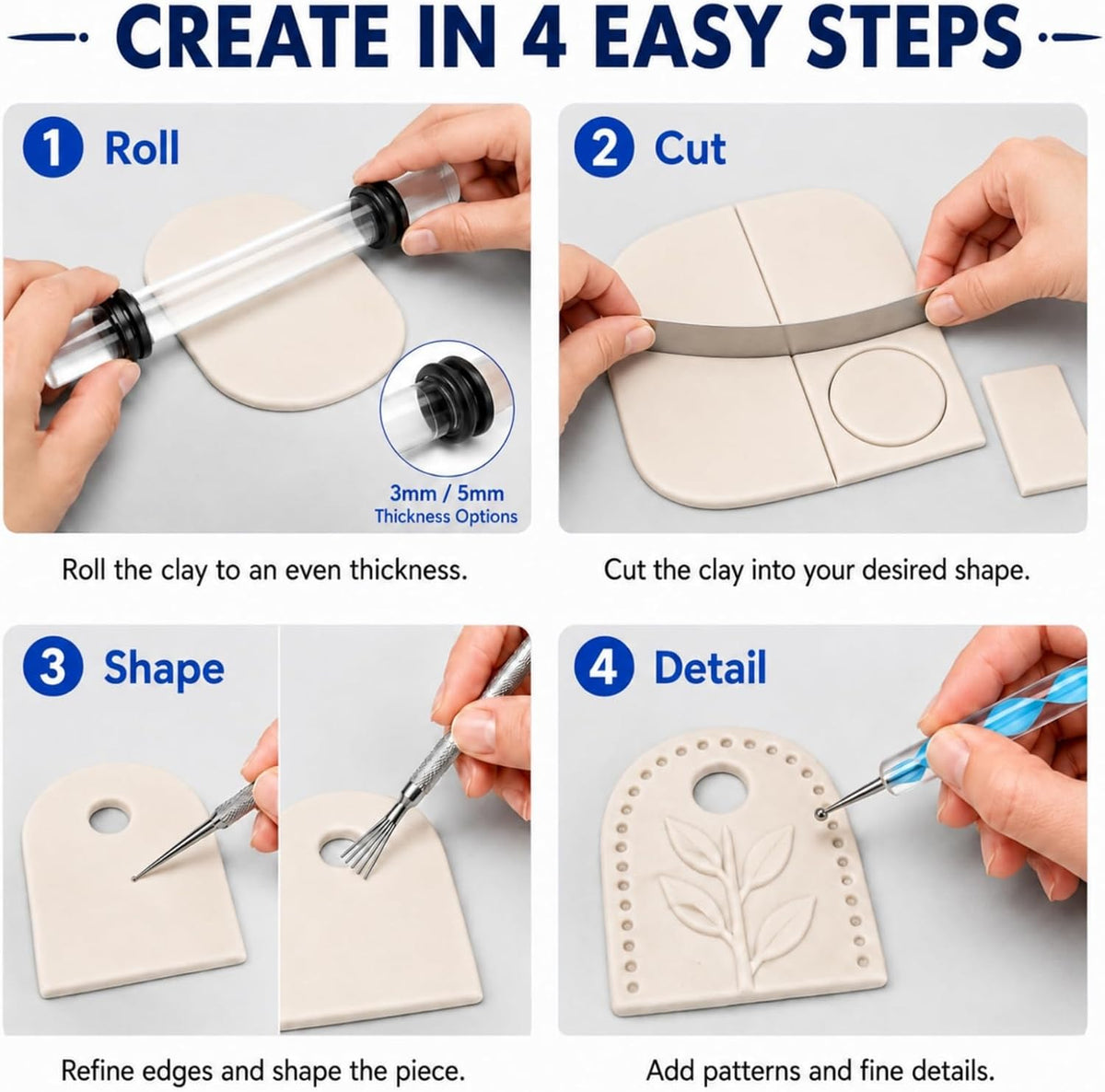 CREATE IN 4 EASY STEPS

1 Roll

3mm / 5mm
Thickness Options

Roll the clay to an even thickness.

2 Cut

Cut the clay into your desired shape.

3 Shape

Refine edges and shape the piece.

4 Detail

Add patterns and fine details.