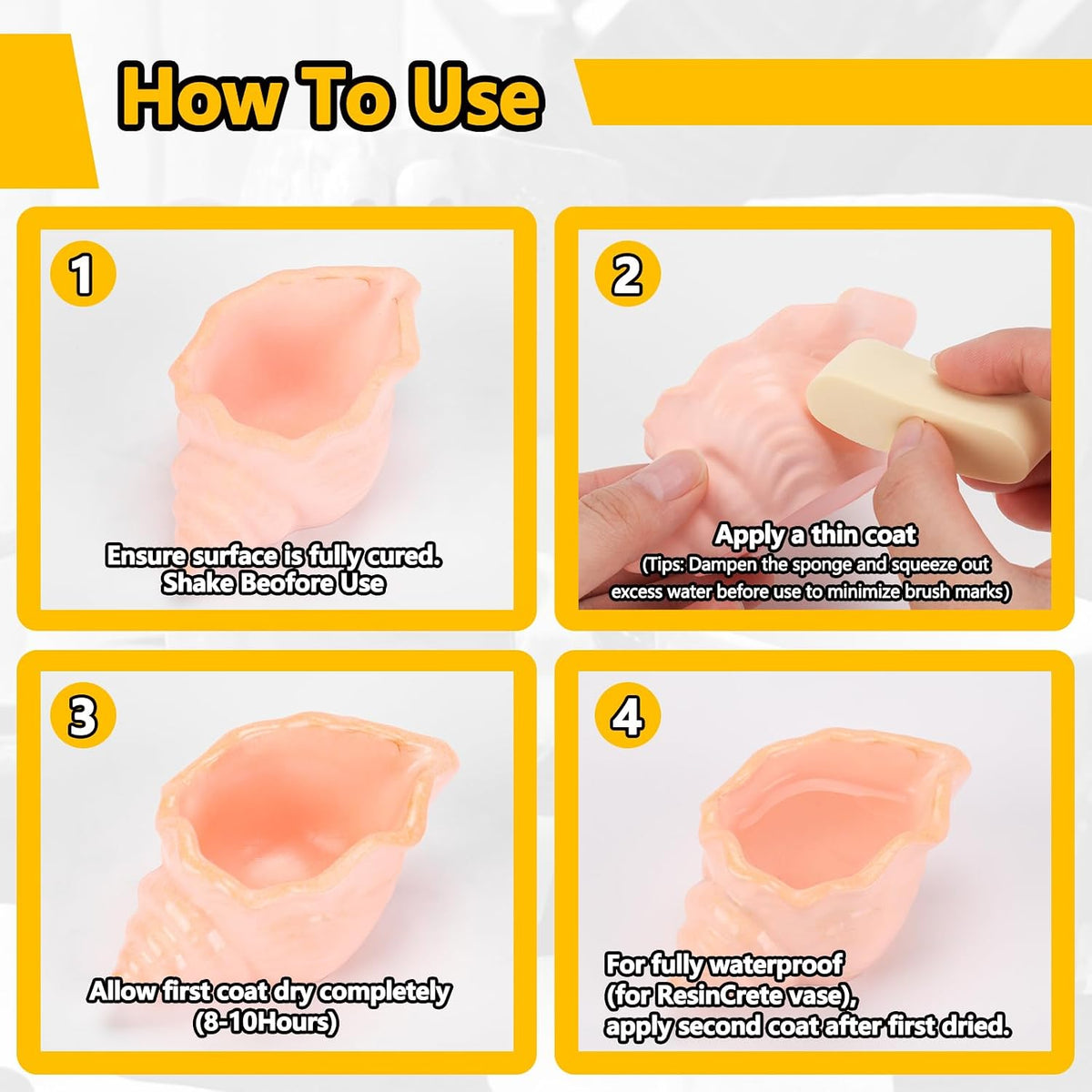 How To Use

1

Ensure surface is fully cured. Shake Beofore Use

2

Apply a thin coat
(Tips: Dampen the sponge and squeeze out excess water before use to minimize brush marks)

3

Allow first coat dry completely (8-10Hours)

4

For fully waterproof (for ResinCrete vase), apply second coat after first dried.